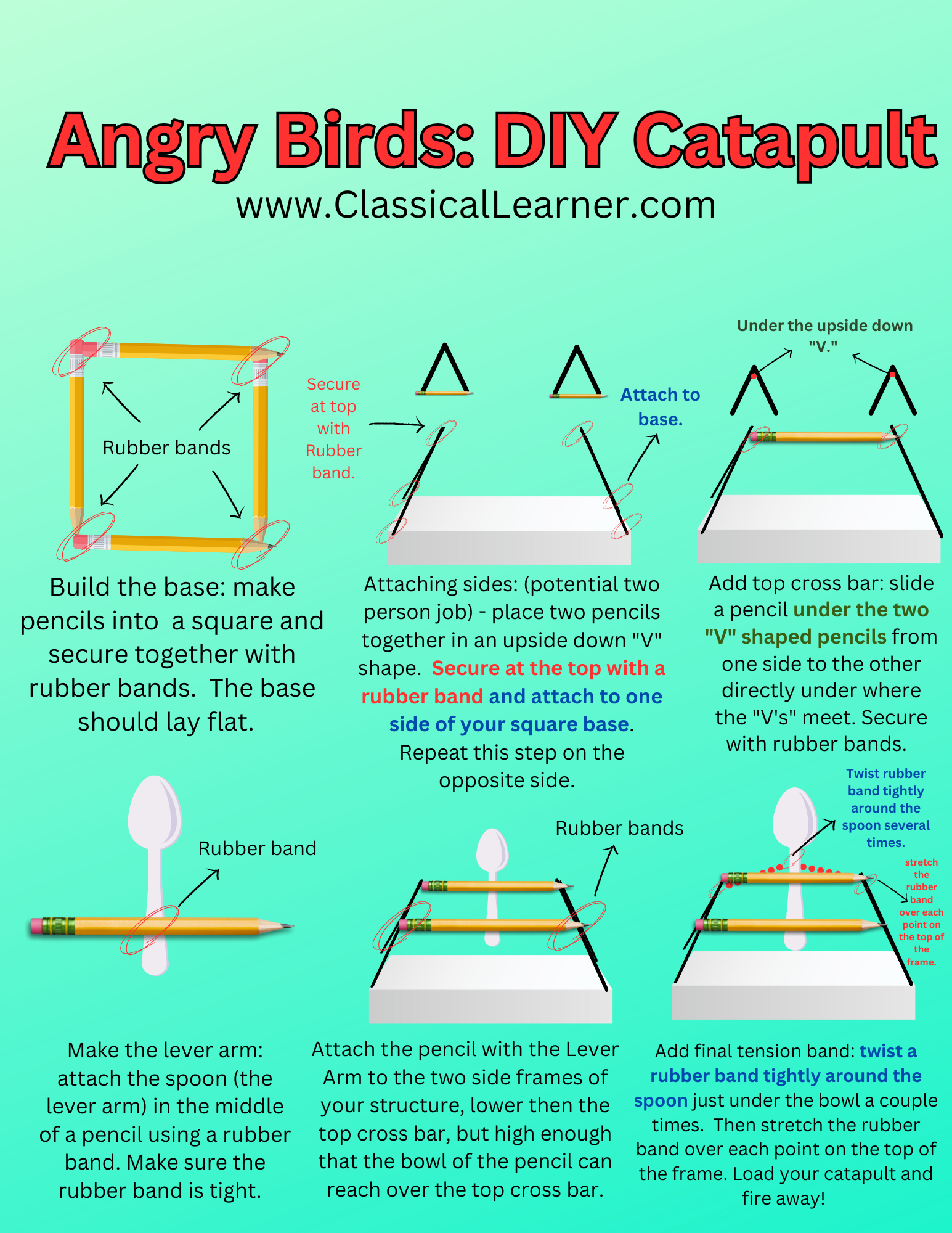 Angry Birds: DIY Catapult
www.ClassicalLearner.com

Rubber bands

Build the base: make pencils into a square and secure together with rubber bands. The base should lay flat.

Secure at top with Rubber band.

Attach to base.

Attaching sides: (potential two person job) - place two pencils together in an upside down "V" shape. Secure at the top with a rubber band and attach to one side of your square base. Repeat this step on the opposite side.

Under the upside down "V."

Add top cross bar: slide a pencil under the two "V" shaped pencils from one side to the other directly under where the "V's" meet. Secure with rubber bands.

Rubber band

Make the lever arm: attach the spoon (the lever arm) in the middle of a pencil using a rubber band. Make sure the rubber band is tight.

Rubber bands

Attach the pencil with the Lever Arm to the two side frames of your structure, lower then the top cross bar, but high enough that the bowl of the pencil can reach over the top cross bar.

Twist rubber band tightly around the spoon several times.

stretch the rubber band over each point on the top of the frame.

Add final tension band: twist a rubber band tightly around the spoon just under the bowl a couple times. Then stretch the rubber band over each point on the top of the frame. Load your catapult and fire away!